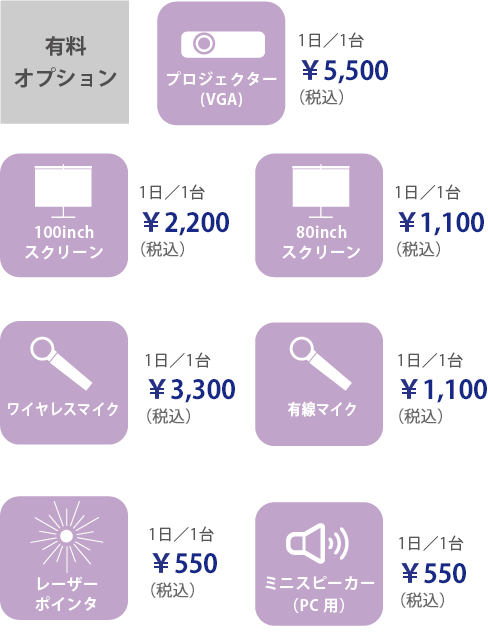 有料
オプション

プロジェクター
(VGA)

1日/1台
¥5,500
(税込)

100inch
スクリーン

1日/1台
¥2,200
(税込)

80inch
スクリーン

1日/1台
¥1,100
(税込)

ワイヤレスマイク

1日/1台
¥3,300
(税込)

有線マイク

1日/1台
¥1,100
(税込)

レーザー
ポインタ

1日/1台
¥550
(税込)

ミニスピーカー
(PC用)

1日/1台
¥550
(税込)